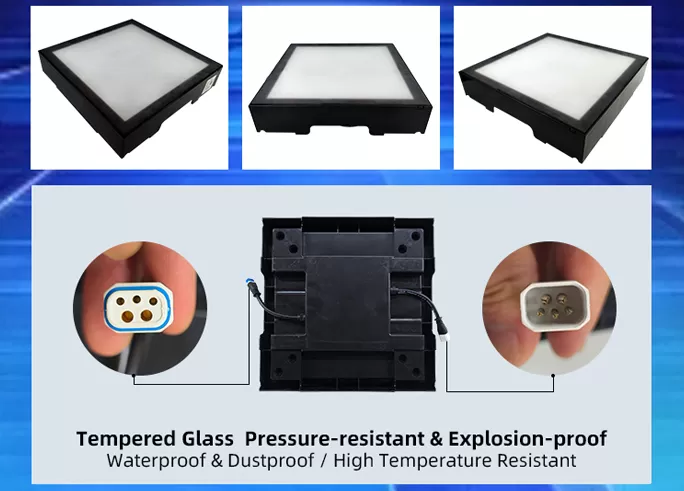 Tempered Glass  Pressure-resistant & Explosion-proof
Waterproof & Dustproof / High Temperature Resistant